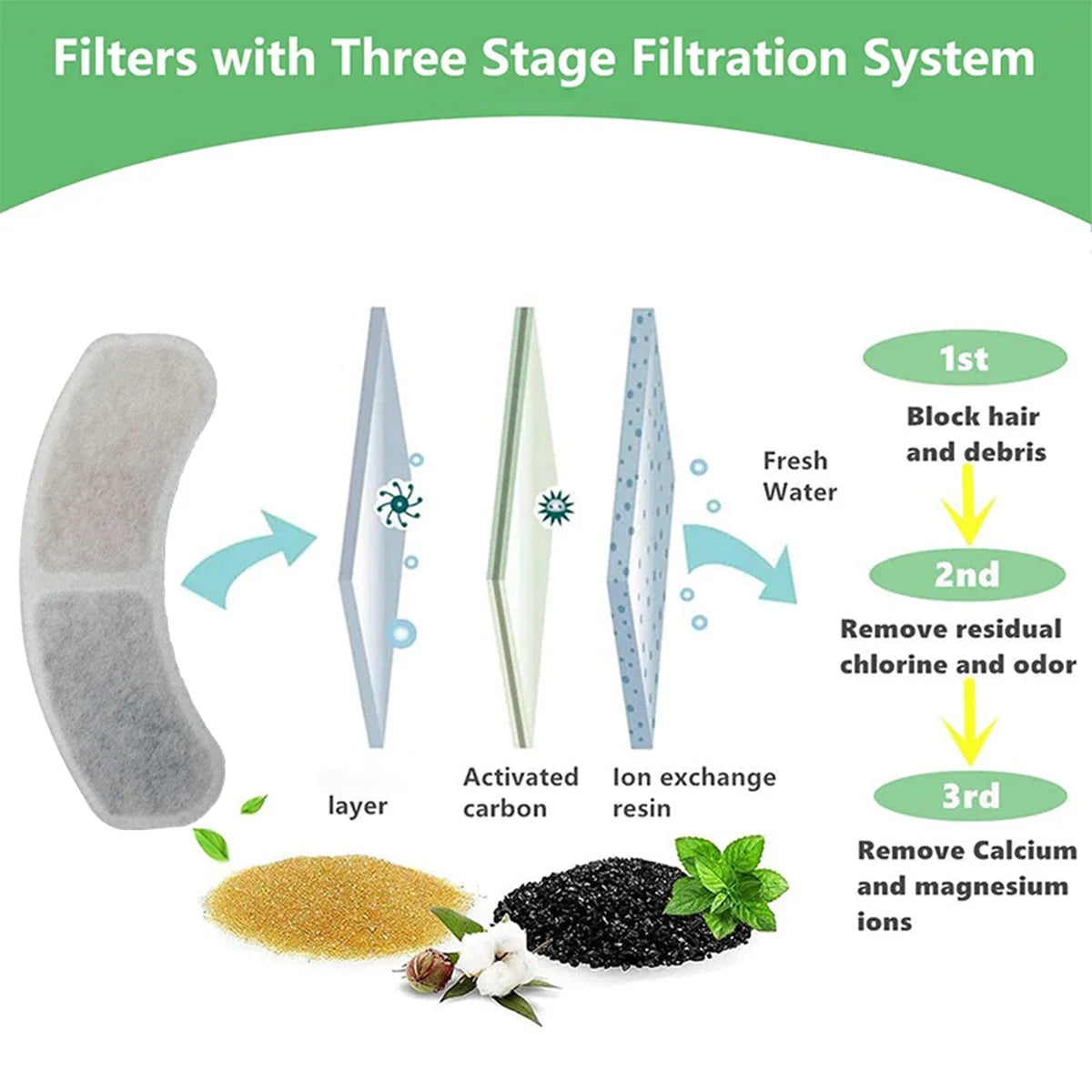 Filters with Three Stage Filtration System

layer

Activated carbon

Ion exchange resin

Fresh Water

1st

Block hair and debris

2nd

Remove residual chlorine and odor

3rd

Remove Calcium and magnesium ions