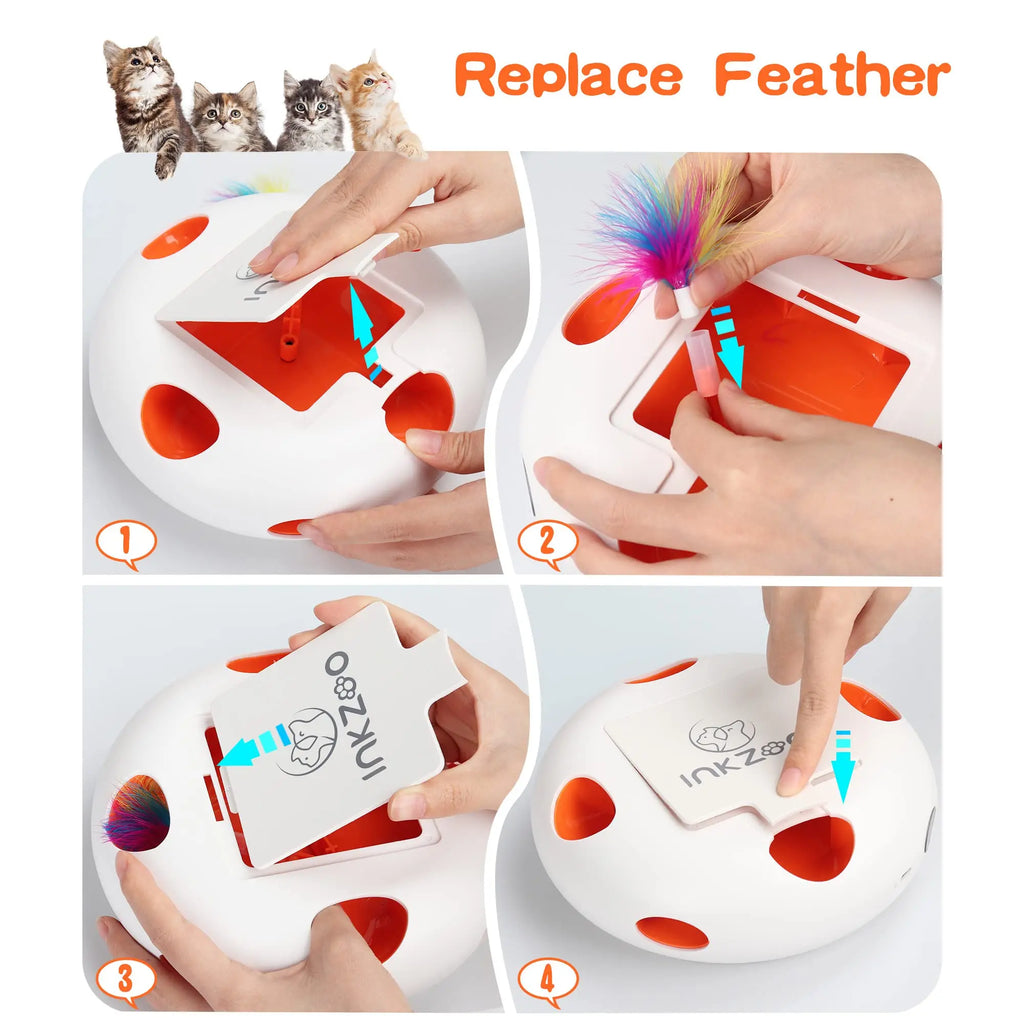 Replace Feather

1

2

INKZOO

3

INKZOO

4