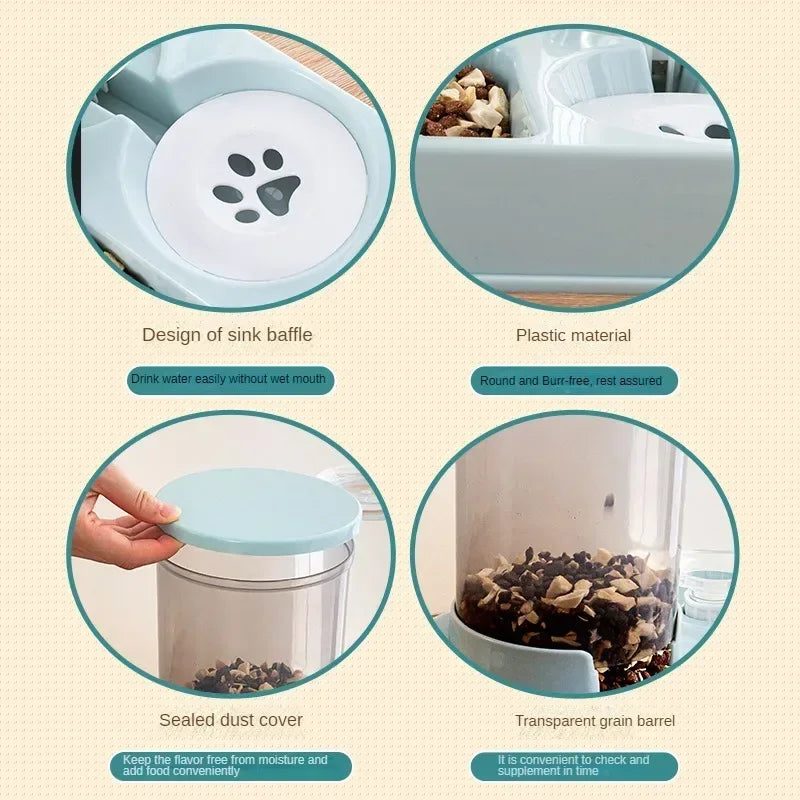 Design of sink baffle

Drink water easily without wet mouth

Plastic material

Round and Burr-free, rest assured

Sealed dust cover

Keep the flavor free from moisture and add food conveniently

Transparent grain barrel

It is convenient to check and supplement in time