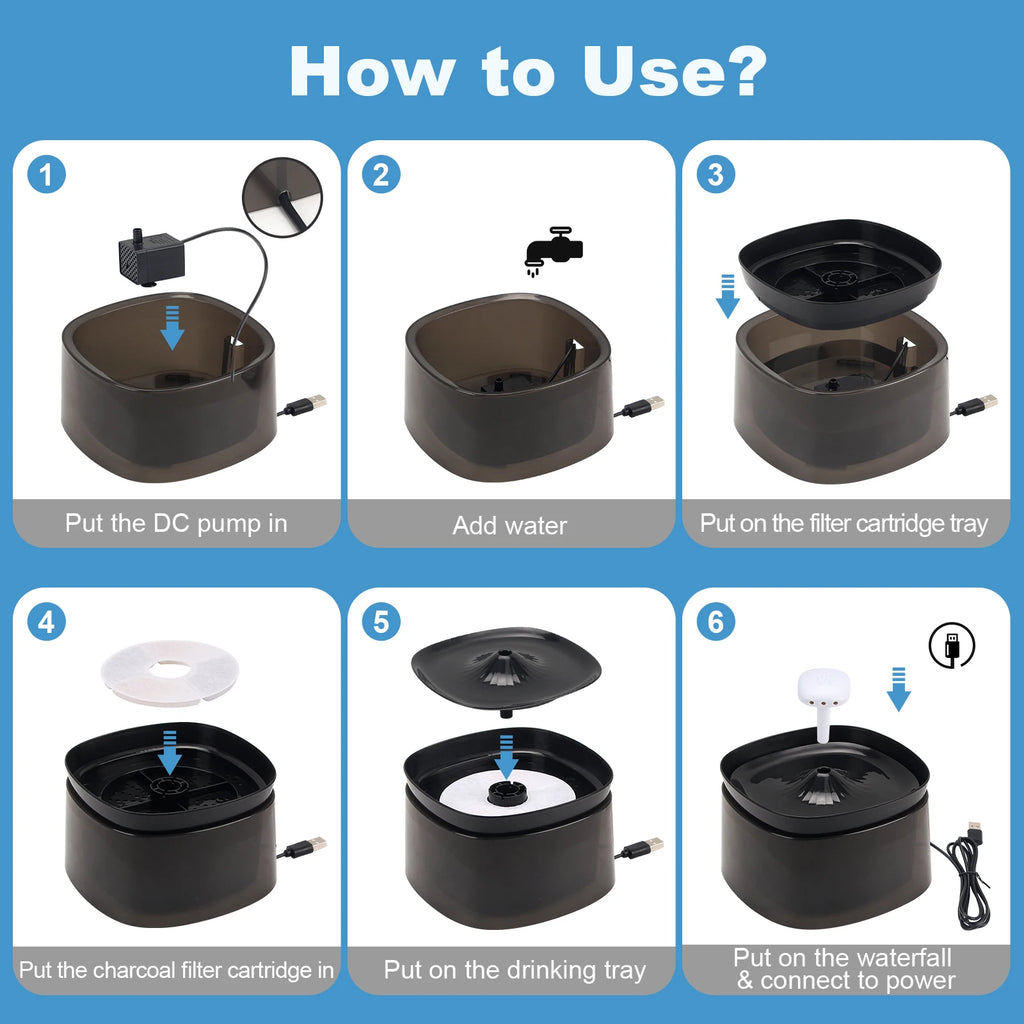 How to Use?

1
Put the DC pump in

2
Add water

3
Put on the filter cartridge tray

4
Put the charcoal filter cartridge in

5
Put on the drinking tray

6
Put on the waterfall & connect to power