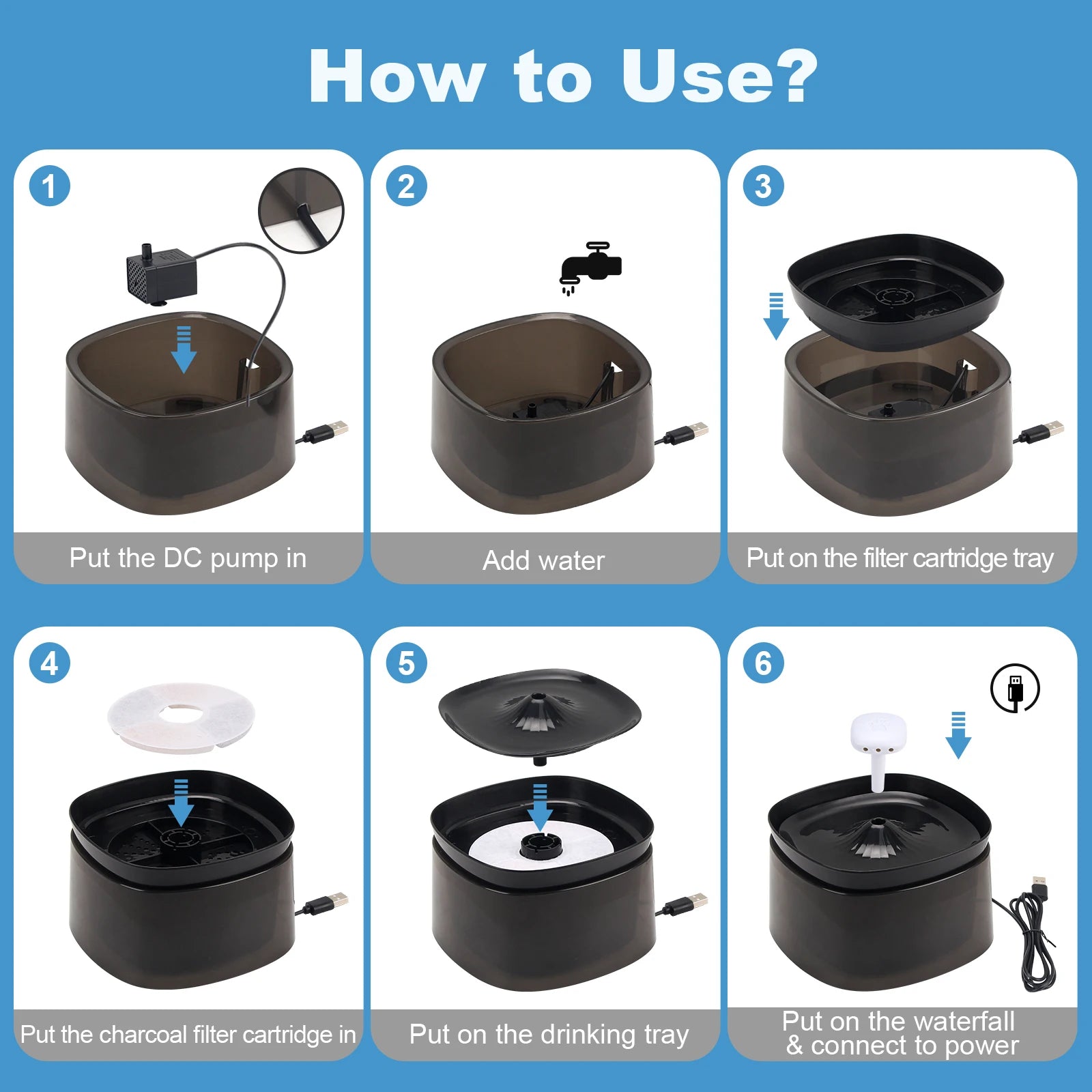 How to Use?

1
Put the DC pump in

2
Add water

3
Put on the filter cartridge tray

4
Put the charcoal filter cartridge in

5
Put on the drinking tray

6
Put on the waterfall & connect to power