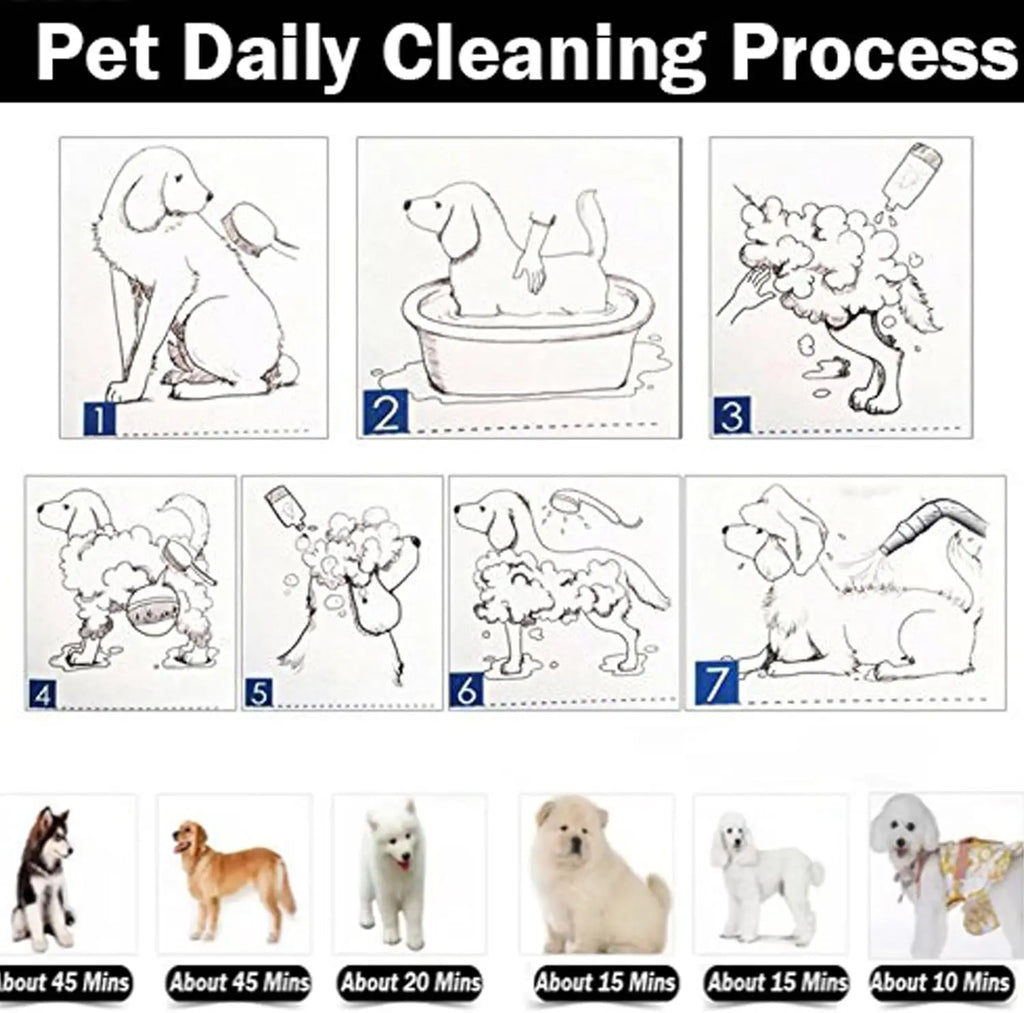 Pet Daily Cleaning Process

1

2

3

4

5

6

7

About 45 Mins

About 45 Mins

About 20 Mins

About 15 Mins

About 15 Mins

About 10 Mins